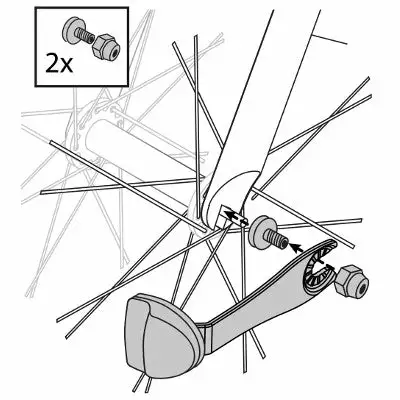 2x